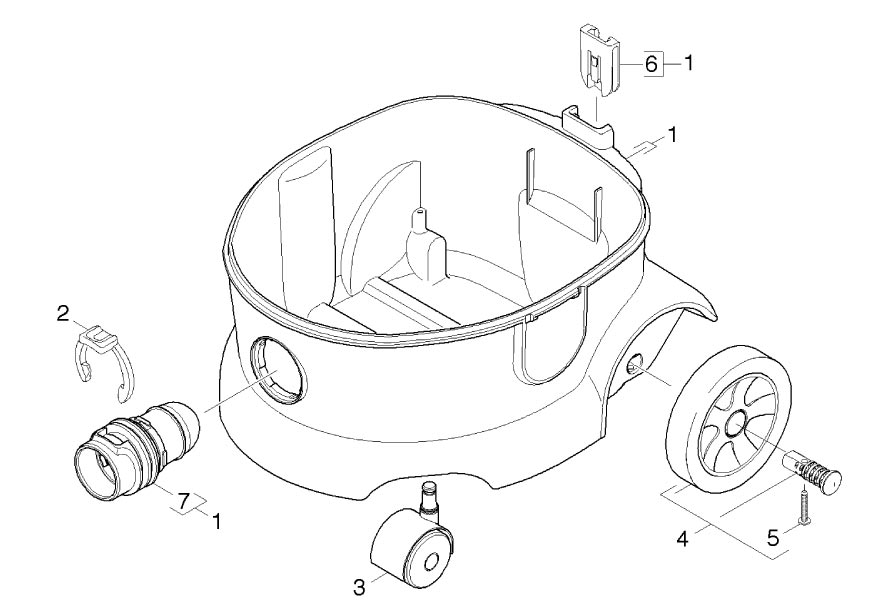 6
1
1
2
7
1
3
4
5