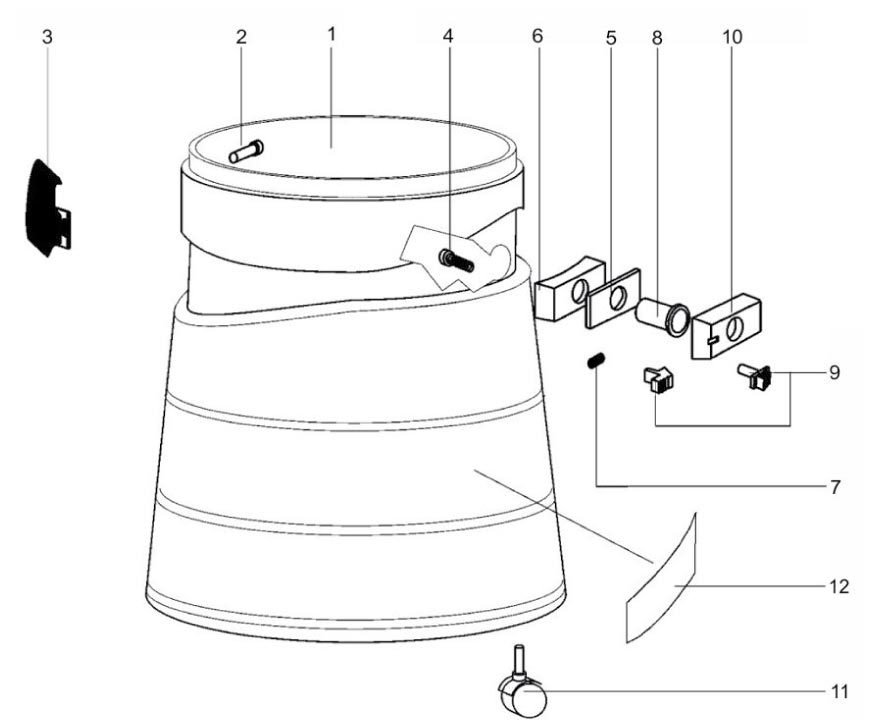 3
2
1
4
6
5
8
10
9
7
12
11