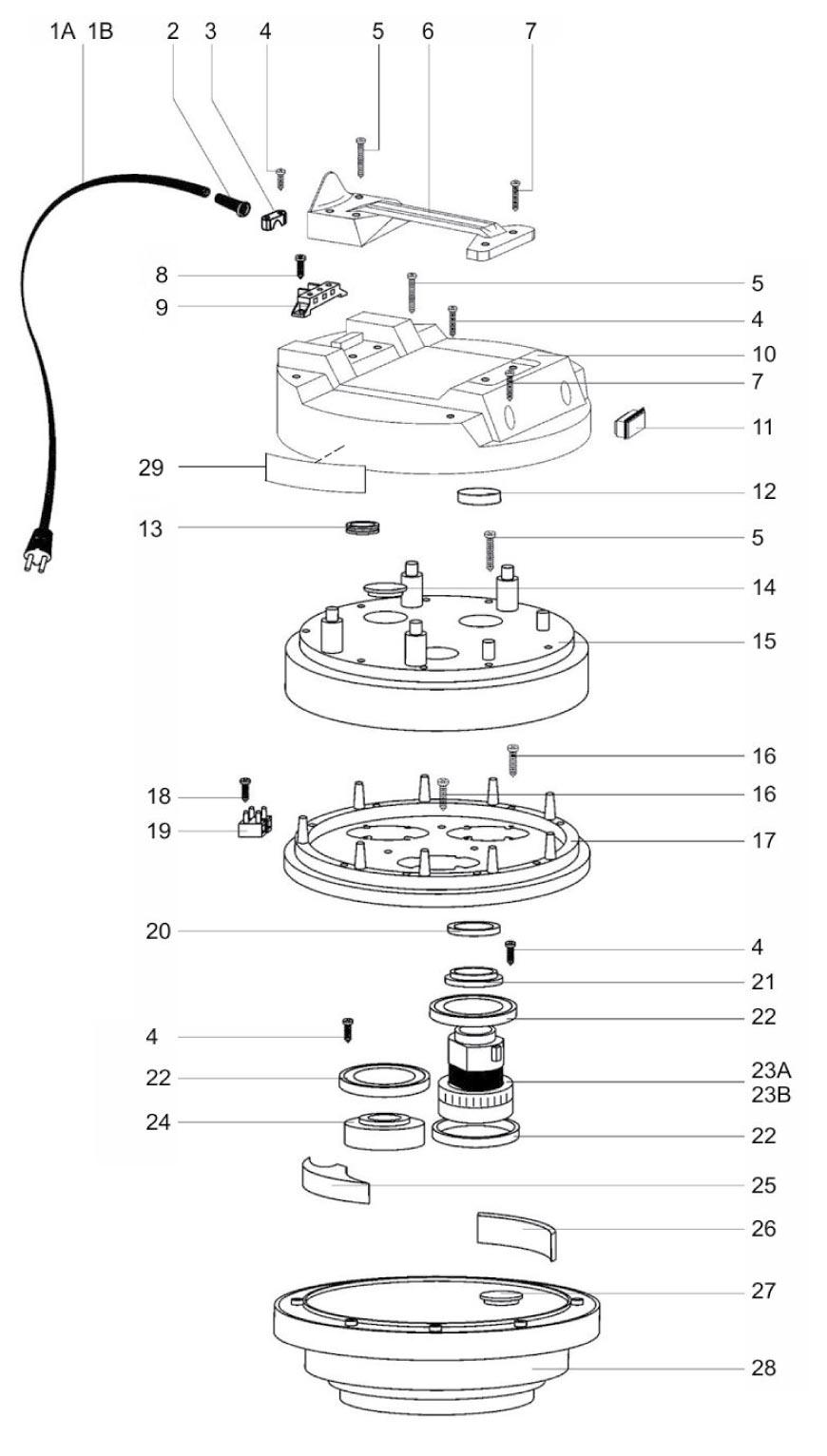 1A 1B 2 3 4 5 6 7

8
9
5
4
10
7
11
29
12
13
5
14
15
16
18
16
19
17
20
4
21
22
4
22
23A
23B
24
22
25
26
27
28